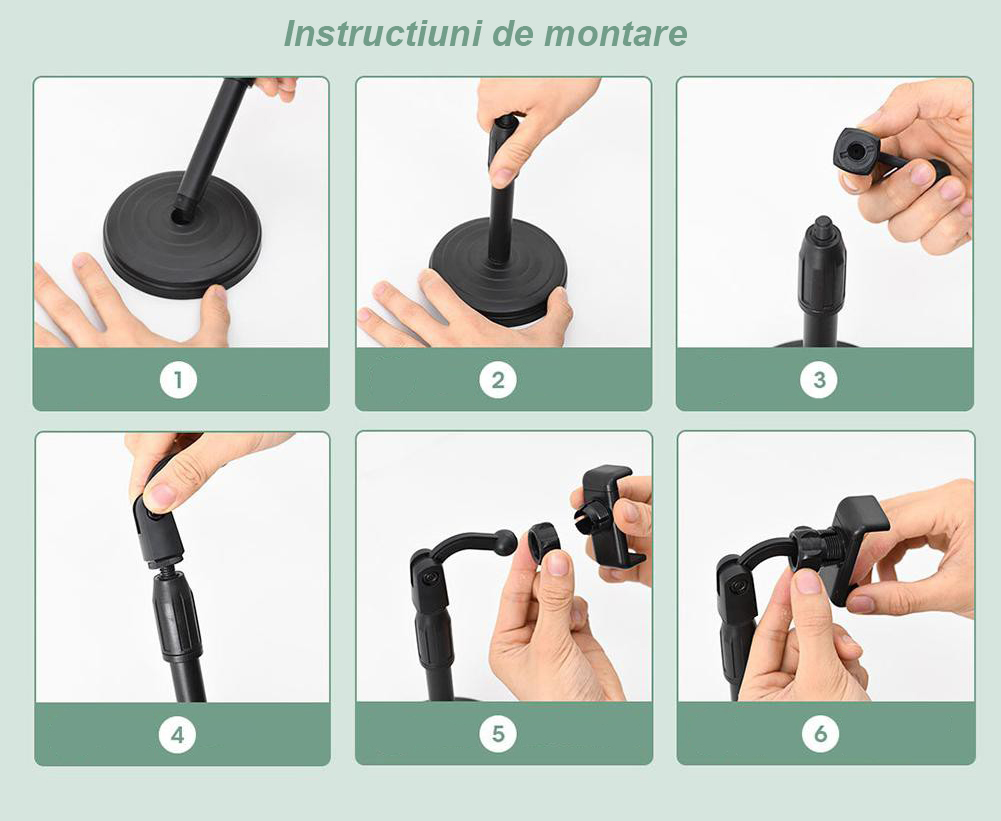 Instructiuni de montare

1

2

3

4

5

6